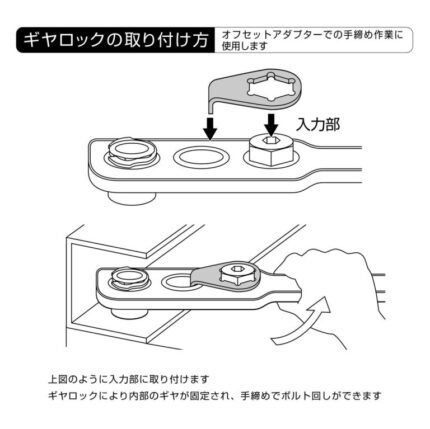 ギヤロックの取り付け方

オフセットアダプターでの手締め作業に使用します

入力部

上図のように入力部に取り付けます
ギヤロックにより内部のギヤが固定され、手締めでボルト回しができます